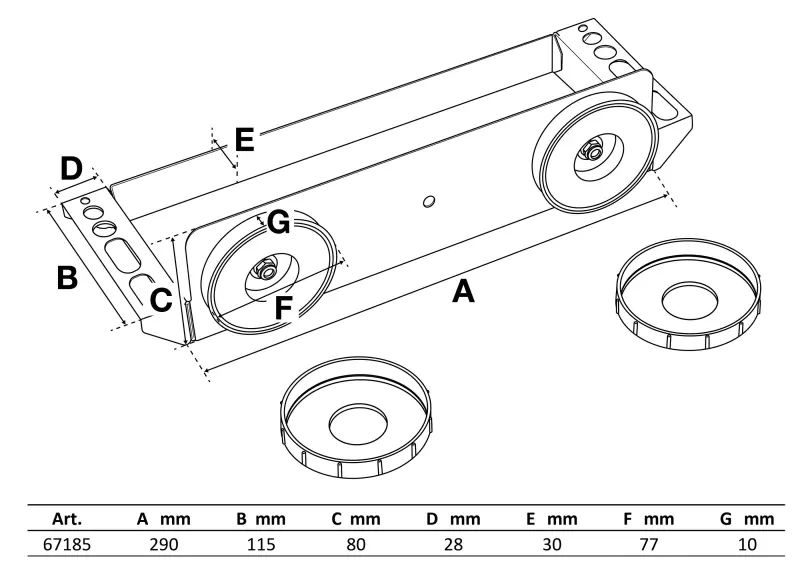 E
D
G
B
C
F
A

| Art. | A mm | B mm | C mm | D mm | E mm | F mm | G mm |
|---|---|---|---|---|---|---|---|
| 67185 | 290 | 115 | 80 | 28 | 30 | 77 | 10 |