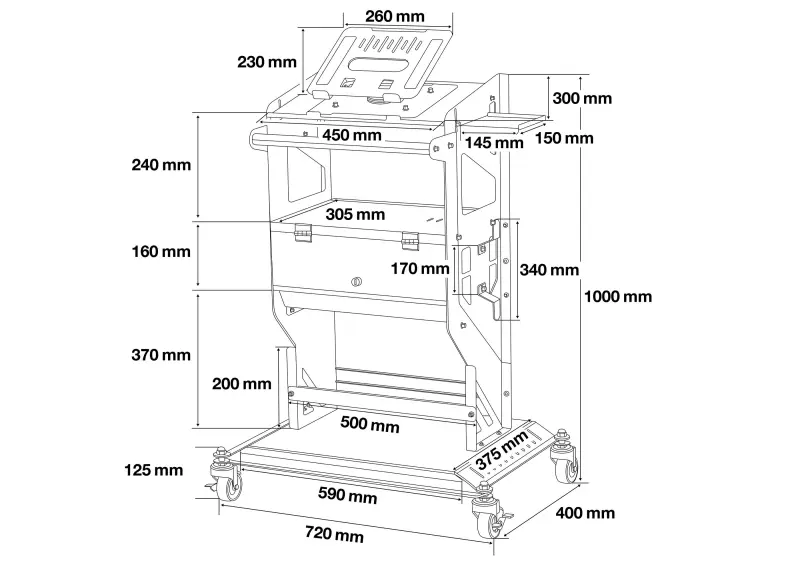 260 mm
230 mm
300 mm
450 mm
145 mm
150 mm
240 mm
305 mm
160 mm
170 mm
340 mm
1000 mm
370 mm
200 mm
500 mm
375 mm
125 mm
590 mm
400 mm
720 mm