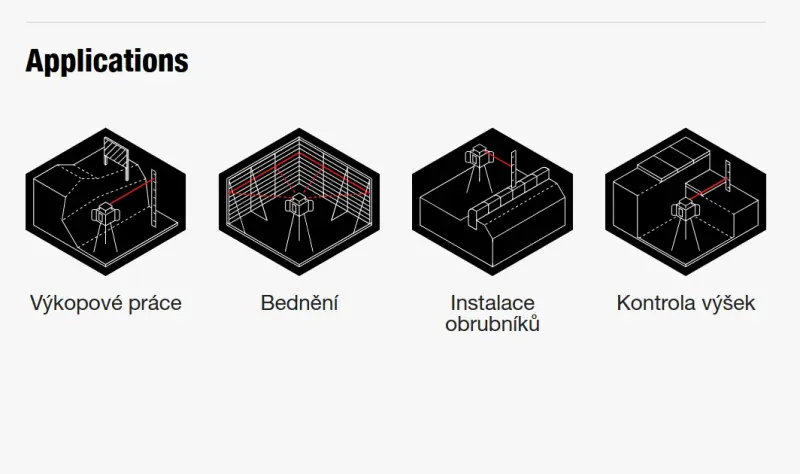 Applications

Výkopové práce

Bednění

Instalace obrubníků

Kontrola výšek