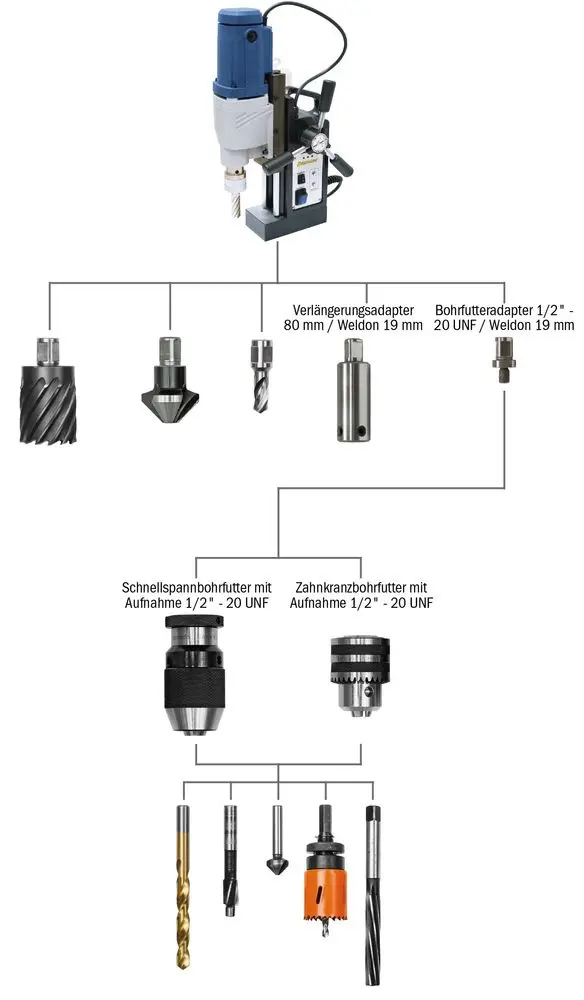 Verlängerungsadapter 80 mm / Weldon 19 mm

Bohrfutteradapter 1/2" - 20 UNF / Weldon 19 mm

Schnellspannbohrfutter mit Aufnahme 1/2" - 20 UNF

Zahnkranzbohrfutter mit Aufnahme 1/2" - 20 UNF