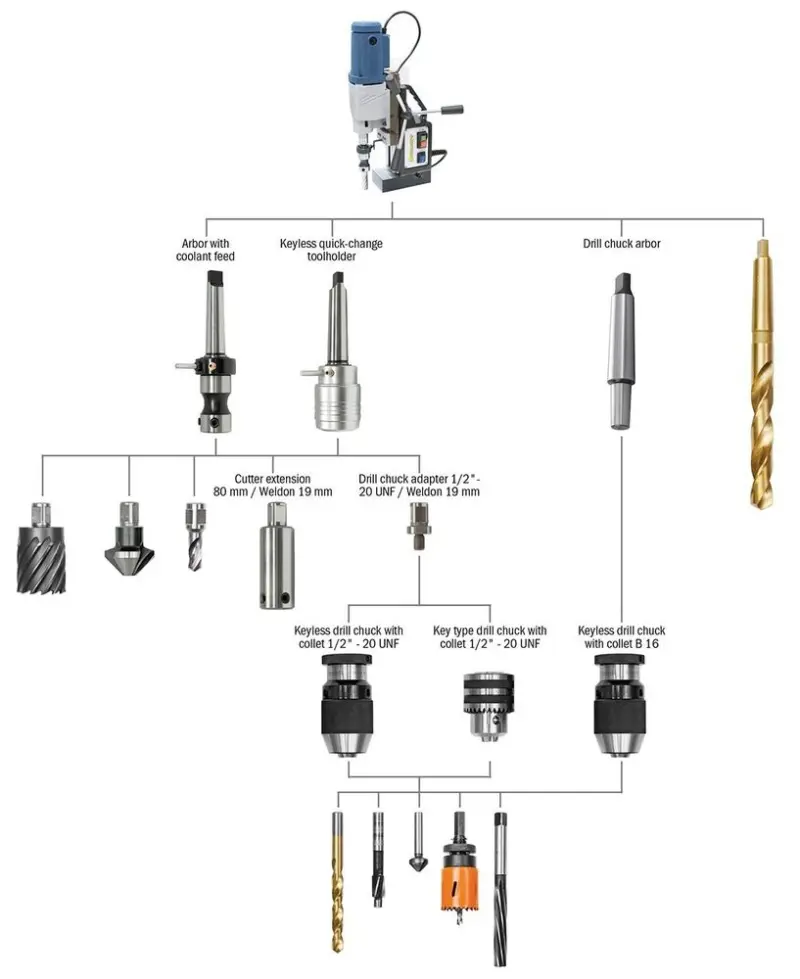 Arbor with coolant feed

Keyless quick-change toolholder

Drill chuck arbor

Cutter extension 80 mm / Weldon 19 mm

Drill chuck adapter 1/2" - 20 UNF / Weldon 19 mm

Keyless drill chuck with collet 1/2" - 20 UNF

Key type drill chuck with collet 1/2" - 20 UNF

Keyless drill chuck with collet B 16