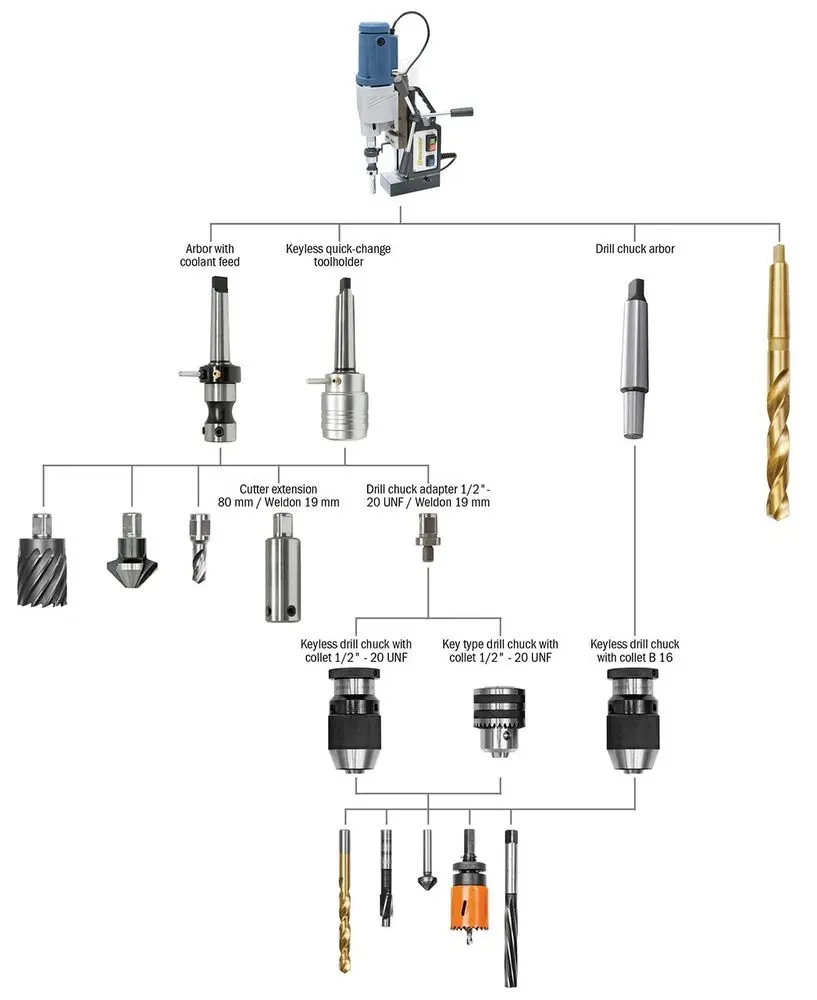 Arbor with coolant feed

Keyless quick-change toolholder

Drill chuck arbor

Cutter extension 80 mm / Weldon 19 mm

Drill chuck adapter 1/2" - 20 UNF / Weldon 19 mm

Keyless drill chuck with collet 1/2" - 20 UNF

Key type drill chuck with collet 1/2" - 20 UNF

Keyless drill chuck with collet B 16