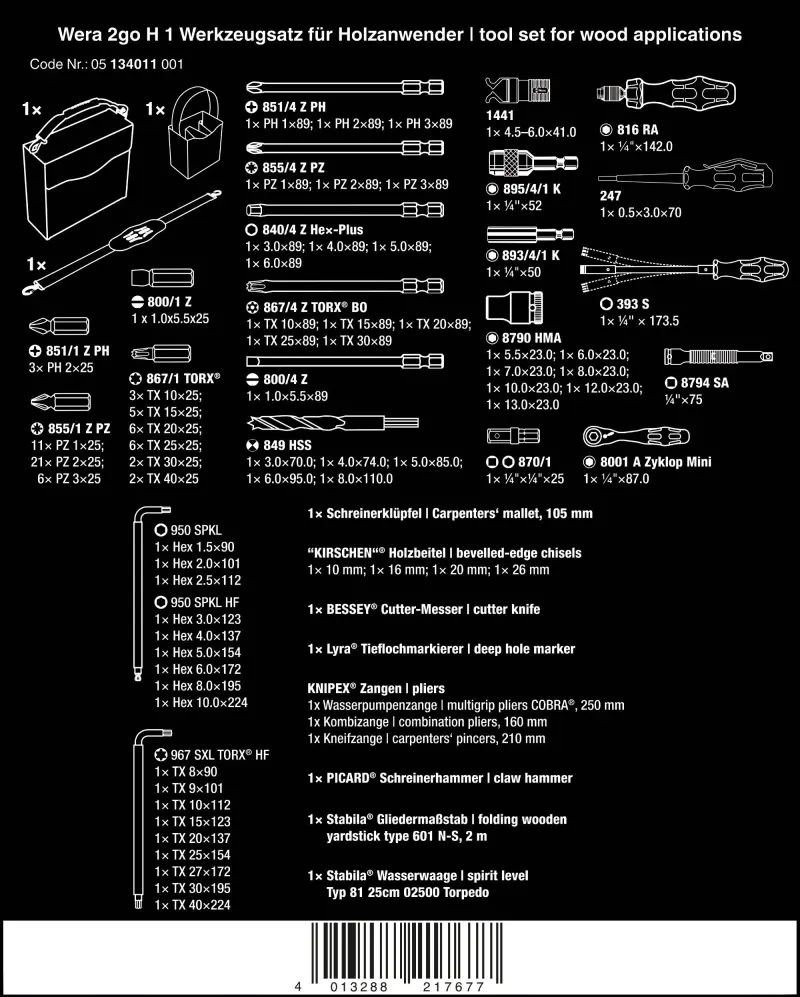 Wera 2go H 1 Werkzeugsatz für Holzanwender | tool set for wood applications

Code Nr.: 05 134011 001

1×

1×

1×

851/1 Z PH
3× PH 2×25

855/1 Z PZ
11× PZ 1×25;
21× PZ 2×25;
6× PZ 3×25

800/1 Z
1 x 1.0x5.5x25

867/1 TORX®
3× TX 10×25;
5× TX 15×25;
6× TX 20×25;
6× TX 25×25;
2× TX 30×25;
2× TX 40×25

851/4 Z PH
1× PH 1×89; 1× PH 2×89; 1× PH 3×89

855/4 Z PZ
1× PZ 1×89; 1× PZ 2×89; 1× PZ 3×89

840/4 Z Hex-Plus
1× 3.0×89; 1× 4.0×89; 1× 5.0×89; 1× 6.0×89

867/4 Z TORX® BO
1× TX 10×89; 1× TX 15×89; 1× TX 20×89; 1× TX 25×89; 1× TX 30×89

800/4 Z
1× 1.0×5.5×89

849 HSS
1× 3.0×70.0; 1× 4.0×74.0; 1× 5.0×85.0; 1× 6.0×95.0; 1× 8.0×110.0

1441
1× 4.5–6.0×41.0

895/4/1 K
1× ¼"×52

893/4/1 K
1× ¼"×50

8790 HMA
1× 5.5×23.0; 1× 6.0×23.0; 1× 7.0×23.0; 1× 8.0×23.0; 1× 10.0×23.0; 1× 12.0×23.0; 1× 13.0×23.0

870/1
1× ¼"×¼"×25

816 RA
1× ¼"×142.0

247
1× 0.5×3.0×70

393 S
1× ¼" × 173.5

8794 SA
¼"×75

8001 A Zyklop Mini
1× ¼"×87.0

950 SPKL
1× Hex 1.5×90
1× Hex 2.0×101
1× Hex 2.5×112

950 SPKL HF
1× Hex 3.0×123
1× Hex 4.0×137
1× Hex 5.0×154
1× Hex 6.0×172
1× Hex 8.0×195
1× Hex 10.0×224

967 SXL TORX® HF
1× TX 8×90
1× TX 9×101
1× TX 10×112
1× TX 15×123
1× TX 20×137
1× TX 25×154
1× TX 27×172
1× TX 30×195
1× TX 40×224

1× Schreinerklüpfel | Carpenters' mallet, 105 mm

"KIRSCHEN"® Holzbeitel | bevelled-edge chisels
1× 10 mm; 1× 16 mm; 1× 20 mm; 1× 26 mm

1× BESSEY® Cutter-Messer | cutter knife

1× Lyra® Tieflochmarkierer | deep hole marker

KNIPEX® Zangen | pliers
1x Wasserpumpenzange | multigrip pliers COBRA®, 250 mm
1x Kombizange | combination pliers, 160 mm
1x Kneifzange | carpenters' pincers, 210 mm

1× PICARD® Schreinerhammer | claw hammer

1× Stabila® Gliedermaßstab | folding wooden yardstick type 601 N-S, 2 m

1× Stabila® Wasserwaage | spirit level Typ 81 25cm 02500 Torpedo

4 013288 217677